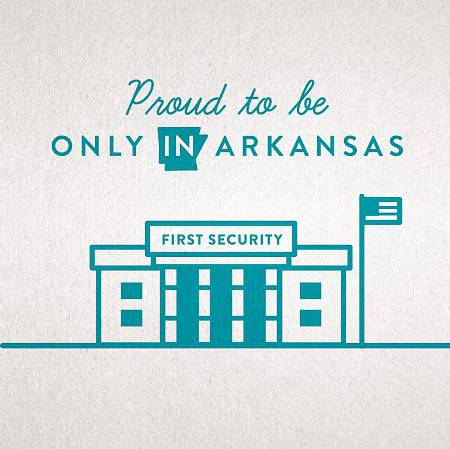 Proud to be
ONLY IN ARKANSAS

FIRST SECURITY